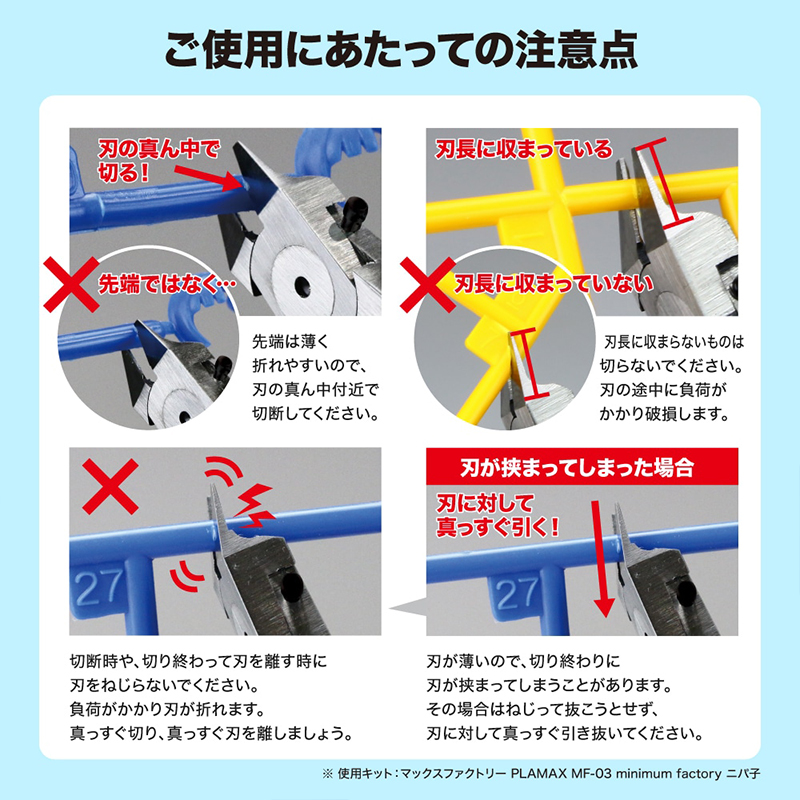 ご使用にあたっての注意点

刃の真ん中で切る！

先端ではなく…

先端は薄く折れやすいので、刃の真ん中付近で切断してください。

刃長に収まっている

刃長に収まっていない

刃長に収まらないものは切らないでください。刃の途中に負荷がかかり破損します。

27

切断時や、切り終わって刃を離す時に刃をねじらないでください。負荷がかかり刃が折れます。真っすぐ切り、真っすぐ刃を離しましょう。

刃が挟まってしまった場合

刃に対して真っすぐ引く！

27

刃が薄いので、切り終わりに刃が挟まってしまうことがあります。その場合はねじって抜こうとせず、刃に対して真っすぐ引き抜いてください。

※ 使用キット：マックスファクトリー PLAMAX MF-03 minimum factory ニパ子